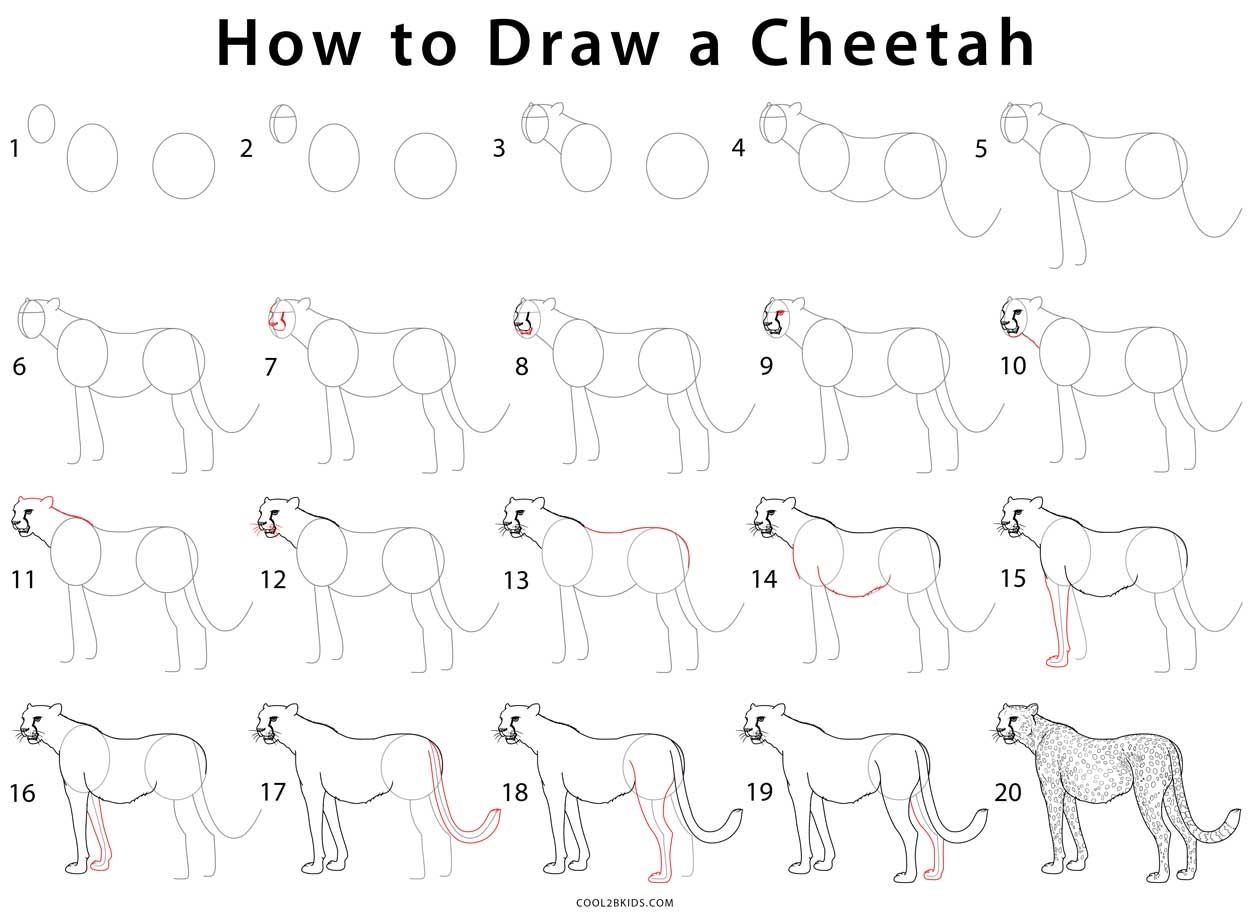 How to Draw a Cheetah

1 2 3 4 5

6 7 8 9 10

11 12 13 14 15

16 17 18 19 20

COOL2BKIDS.COM